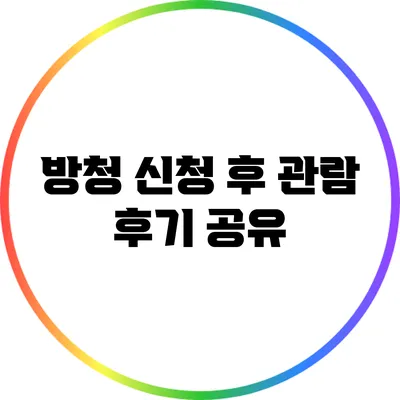 방청 신청 후 관람 후기 공유