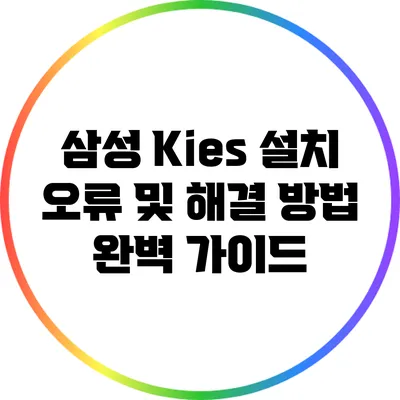 삼성 Kies 설치 오류 및 해결 방법 완벽 가이드