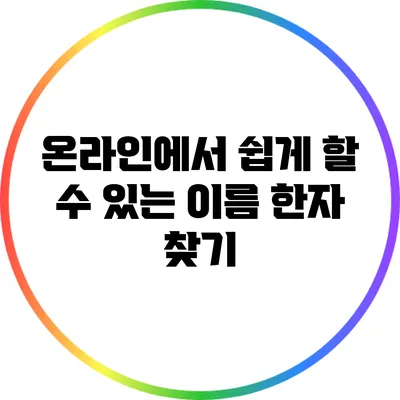 온라인에서 쉽게 할 수 있는 이름 한자 찾기