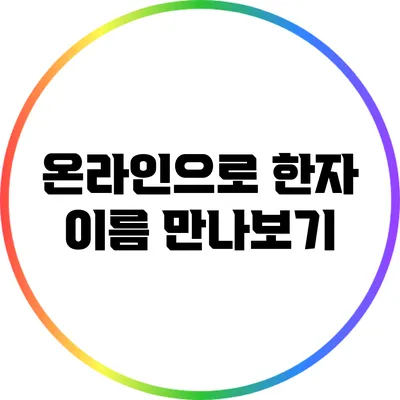 온라인으로 한자
이름 만나보기