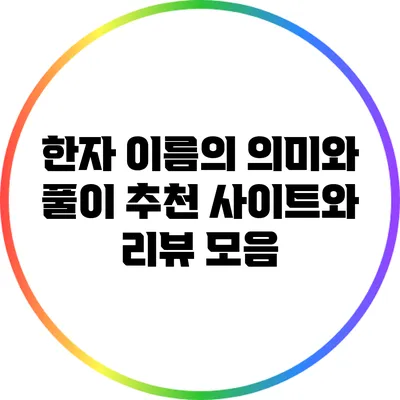 한자 이름의 의미와 풀이 추천 사이트와 리뷰 모음