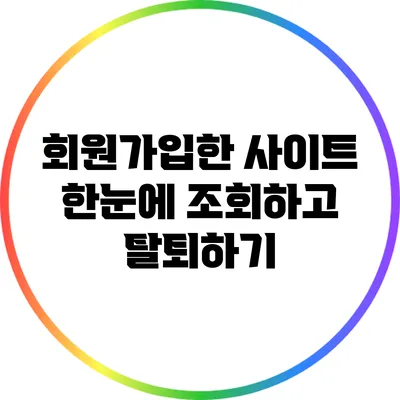 회원가입한 사이트 한눈에 조회하고 탈퇴하기