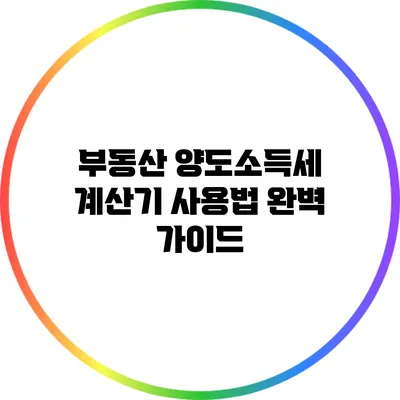 부동산 양도소득세 계산기 사용법 완벽 가이드