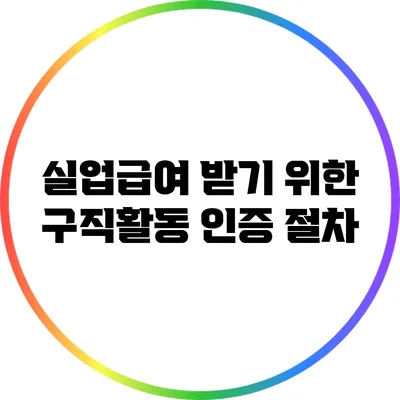 실업급여 받기 위한
구직활동 인증 절차