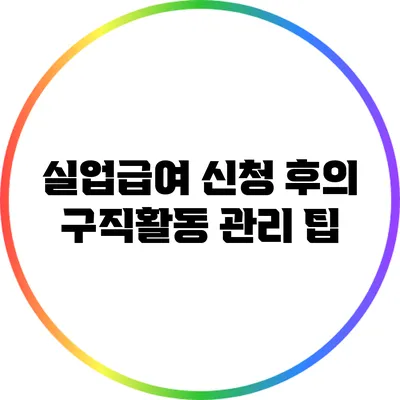 실업급여 신청 후의
구직활동 관리 팁