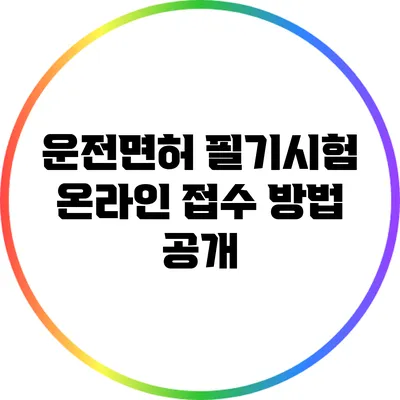 운전면허 필기시험 온라인 접수 방법 공개