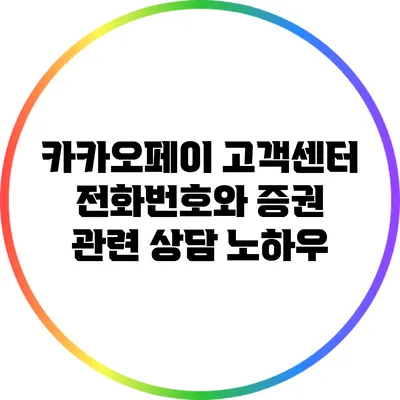 카카오페이 고객센터 전화번호와 증권 관련 상담 노하우