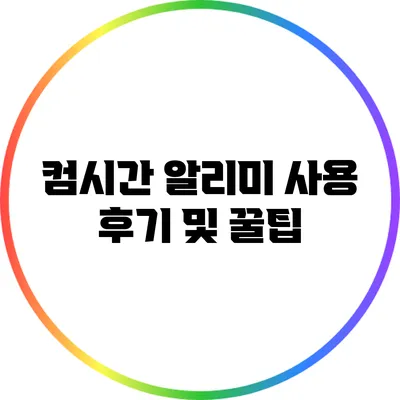 컴시간 알리미 사용 후기 및 꿀팁